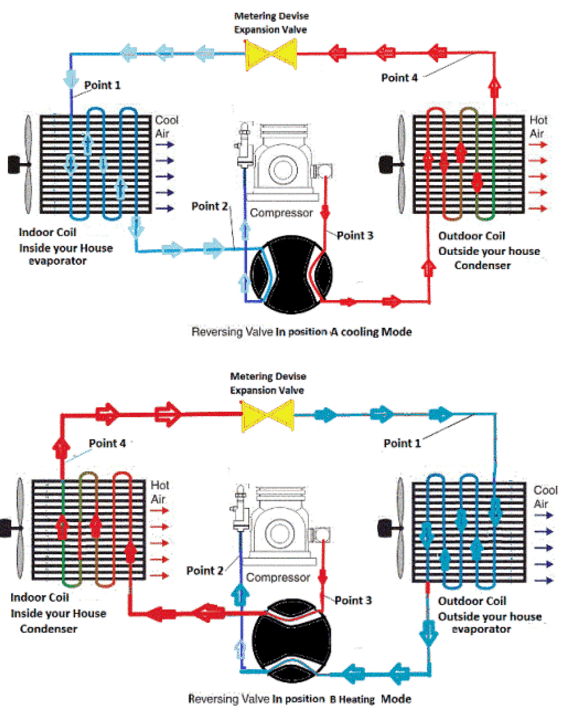 Metering Devise
Expansion Valve

Point 1

Point 4

Cool Air

Hot Air

Point 2

Compressor

Point 3

Indoor Coil
Inside your House
evaporator

Outdoor Coil
Outside your house
Condenser

Reversing Valve In position A cooling Mode

Metering Devise
Expansion Valve

Point 4

Point 1

Hot Air

Cool Air

Point 2

Compressor

Point 3

Indoor Coil
Inside your House
Condenser

Outdoor Coil
Outside your house
evaporator

Reversing Valve In position B Heating Mode